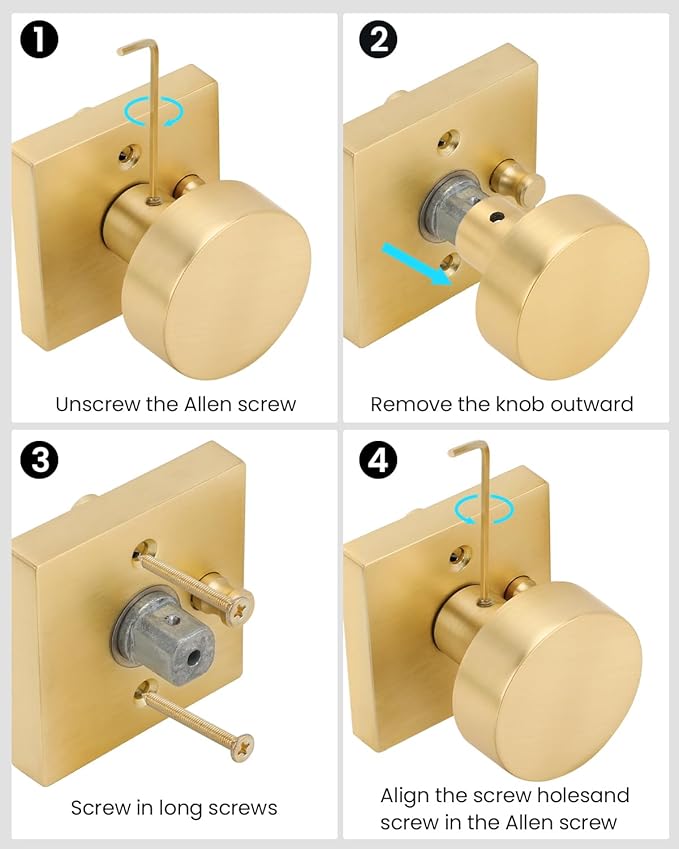 1

Unscrew the Allen screw

2

Remove the knob outward

3

Screw in long screws

4

Align the screw holesand screw in the Allen screw